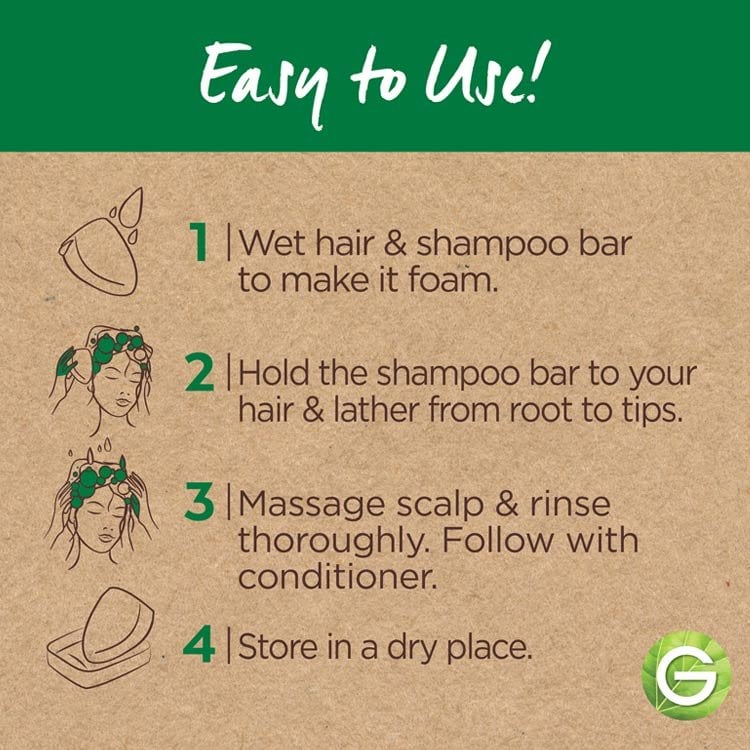 Easy to Use!

1 | Wet hair & shampoo bar to make it foam.

2 | Hold the shampoo bar to your hair & lather from root to tips.

3 | Massage scalp & rinse thoroughly. Follow with conditioner.

4 | Store in a dry place.

G